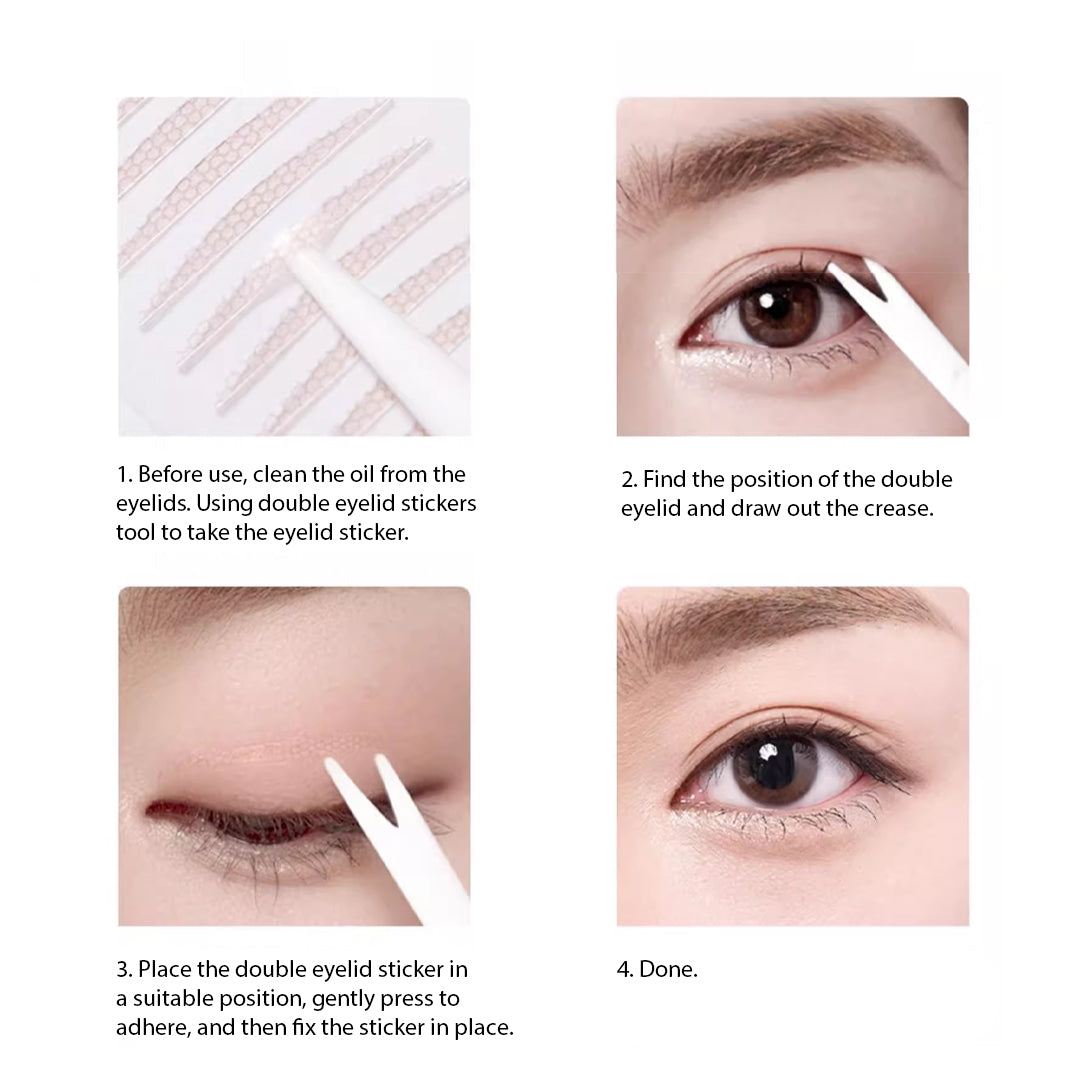 1. Before use, clean the oil from the eyelids. Using double eyelid stickers tool to take the eyelid sticker.

2. Find the position of the double eyelid and draw out the crease.

3. Place the double eyelid sticker in a suitable position, gently press to adhere, and then fix the sticker in place.

4. Done.